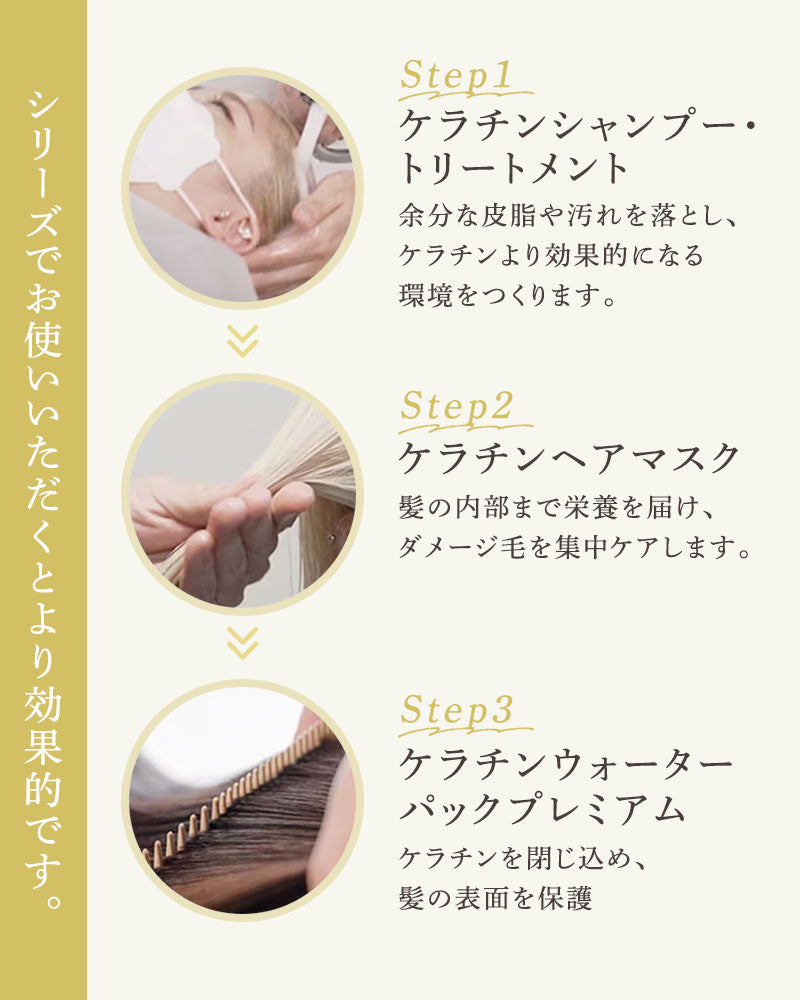 シリーズでお使いいただくとより効果的です。

Step1
ケラチンシャンプー・トリートメント
余分な皮脂や汚れを落とし、ケラチンより効果的になる環境をつくります。

Step2
ケラチンヘアマスク
髪の内部まで栄養を届け、ダメージ毛を集中ケアします。

Step3
ケラチンウォーターパックプレミアム
ケラチンを閉じ込め、髪の表面を保護